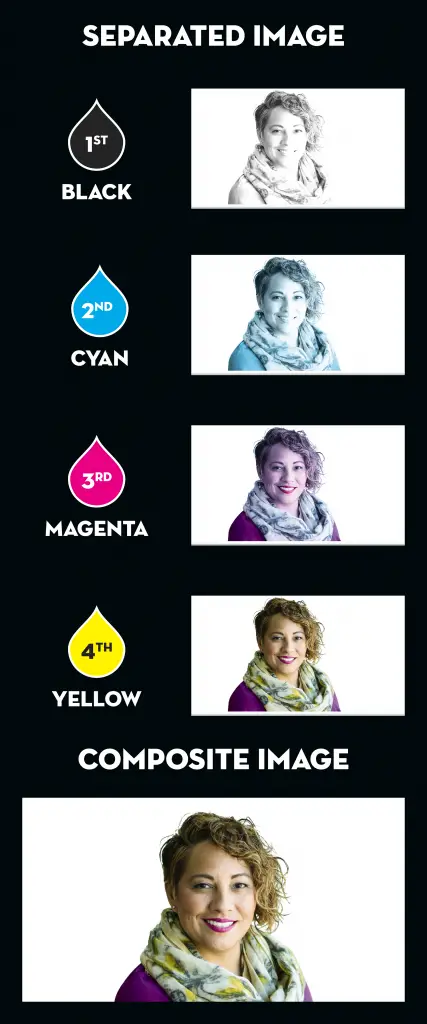 SEPARATED IMAGE

1ST
BLACK

2ND
CYAN

3RD
MAGENTA

4TH
YELLOW

COMPOSITE IMAGE